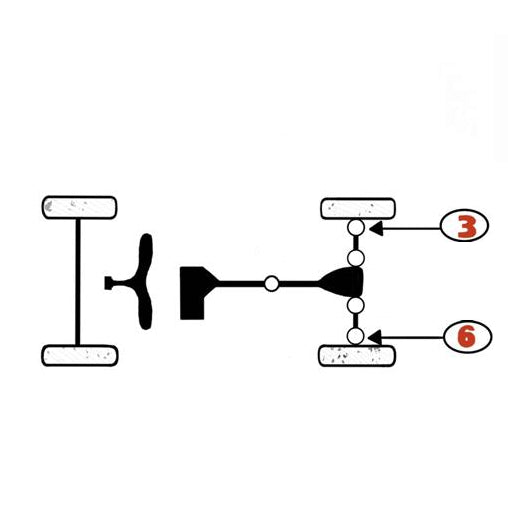 3
6